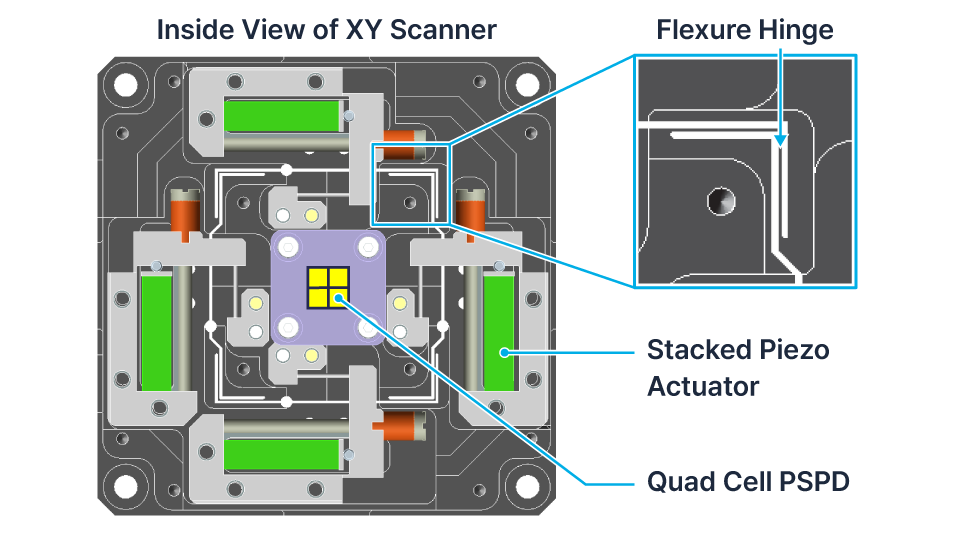 Inside View of XY Scanner

Flexure Hinge

Stacked Piezo Actuator

Quad Cell PSPD